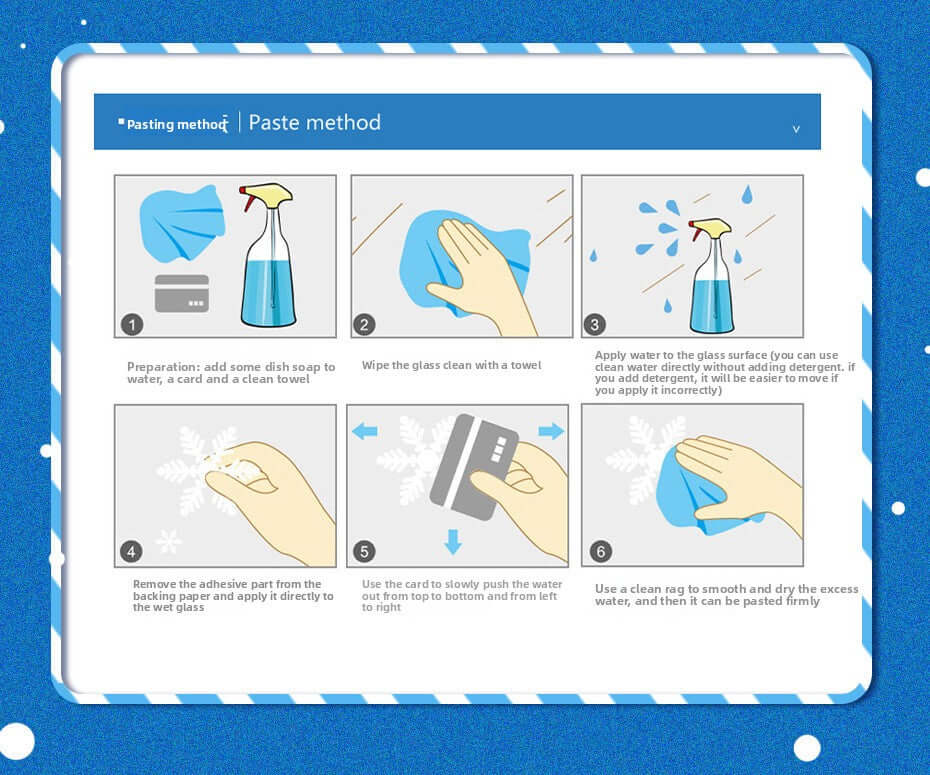 Pasting method | Paste method

1

Preparation: add some dish soap to water, a card and a clean towel

2

Wipe the glass clean with a towel

3

Apply water to the glass surface (you can use clean water directly without adding detergent. if you add detergent, it will be easier to move if you apply it incorrectly)

4

Remove the adhesive part from the backing paper and apply it directly to the wet glass

5

Use the card to slowly push the water out from top to bottom and from left to right

6

Use a clean rag to smooth and dry the excess water, and then it can be pasted firmly