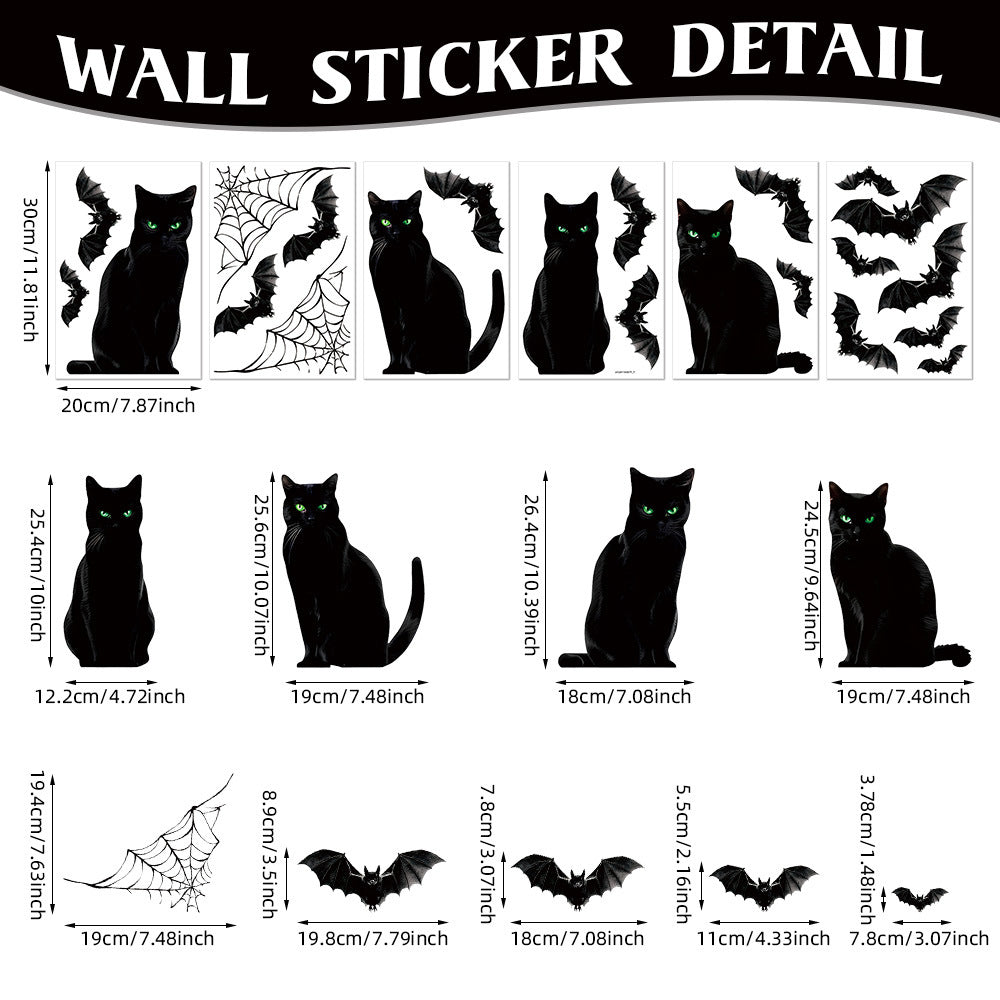 WALL STICKER DETAIL

30cm/11.81inch
20cm/7.87inch

25.4cm/10inch
12.2cm/4.72inch

25.6cm/10.07inch
19cm/7.48inch

26.4cm/10.39inch
18cm/7.08inch

24.5cm/9.64inch
19cm/7.48inch

19.4cm/7.63inch
19cm/7.48inch

8.9cm/3.5inch
19.8cm/7.79inch

7.8cm/3.07inch
18cm/7.08inch

5.5cm/2.16inch
11cm/4.33inch

3.78cm/1.48inch
7.8cm/3.07inch