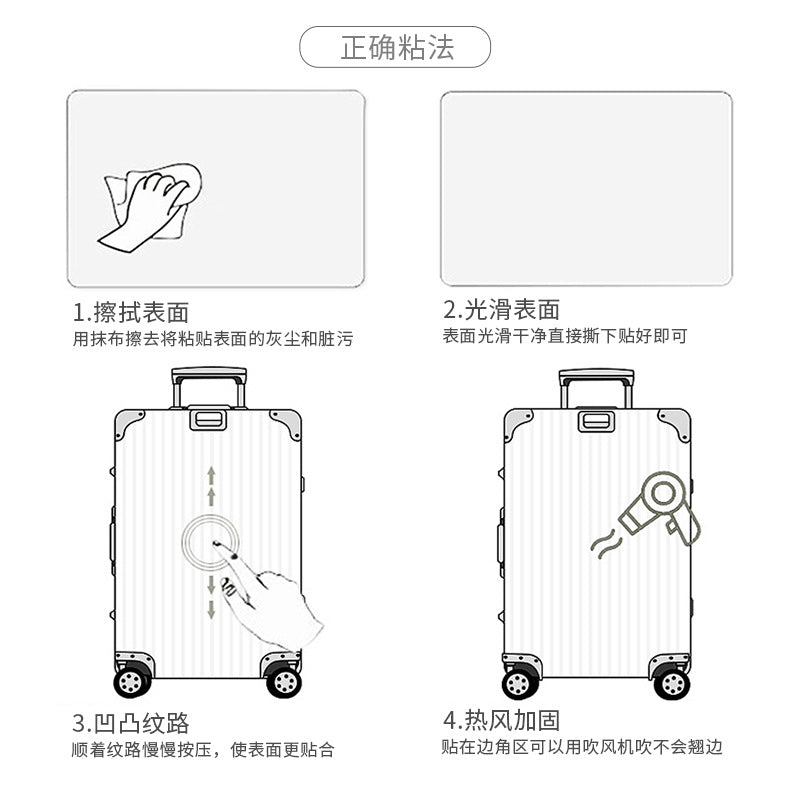 正确粘法

1.擦拭表面
用抹布擦去将粘贴表面的灰尘和脏污

2.光滑表面
表面光滑干净直接撕下贴好即可

3.凹凸纹路
顺着纹路慢慢按压，使表面更贴合

4.热风加固
贴在边角区可以用吹风机吹不会翘边