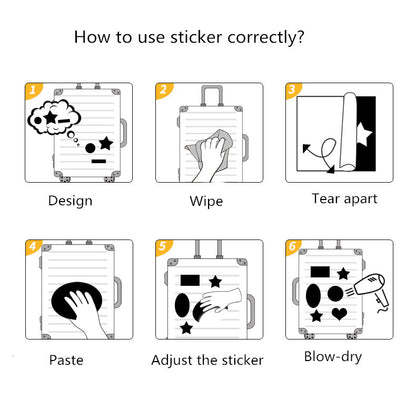 How to use sticker correctly?

1

Design

2

Wipe

3

Tear apart

4

Paste

5

Adjust the sticker

6

Blow-dry