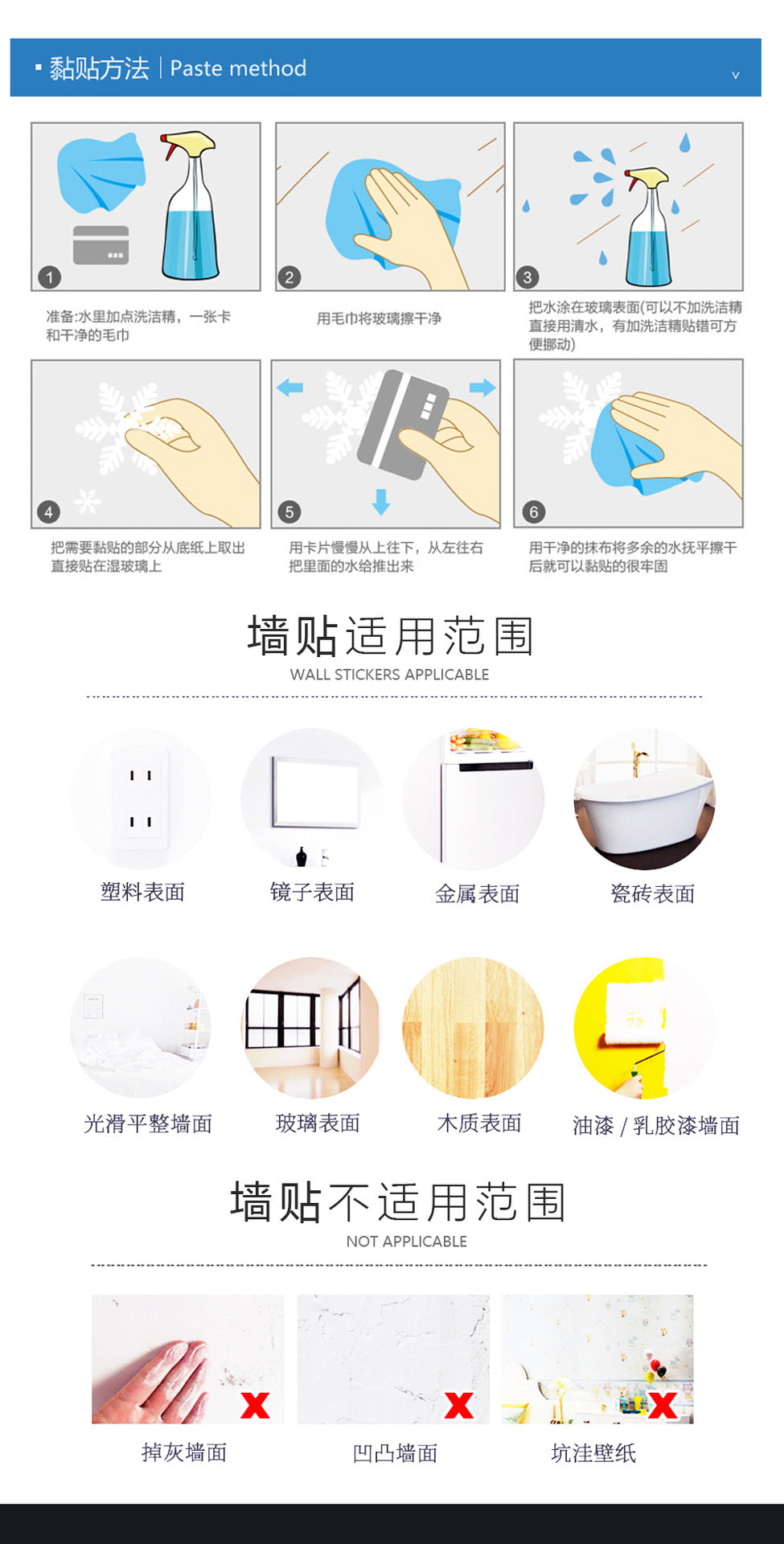 黏贴方法 | Paste method

1
准备:水里加点洗洁精，一张卡和干净的毛巾

2
用毛巾将玻璃擦干净

3
把水涂在玻璃表面(可以不加洗洁精直接用清水，有加洗洁精贴错可方便挪动)

4
把需要黏贴的部分从底纸上取出直接贴在湿玻璃上

5
用卡片慢慢从上往下，从左往右把里面的水给推出来

6
用干净的抹布将多余的水抚平擦干后就可以黏贴的很牢固

墙贴适用范围
WALL STICKERS APPLICABLE

塑料表面
镜子表面
金属表面
瓷砖表面
光滑平整墙面
玻璃表面
木质表面
油漆 / 乳胶漆墙面

墙贴不适用范围
NOT APPLICABLE

掉灰墙面
凹凸墙面
坑洼壁纸